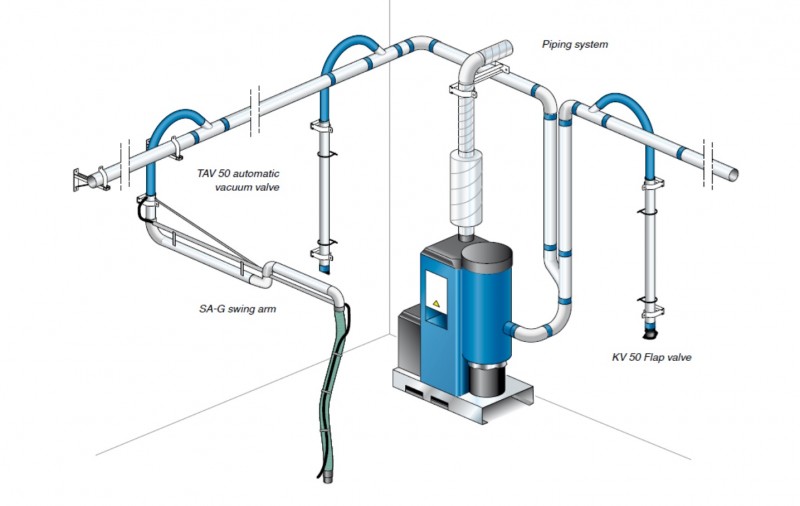 Piping system

TAV 50 automatic vacuum valve

SA-G swing arm

KV 50 Flap valve